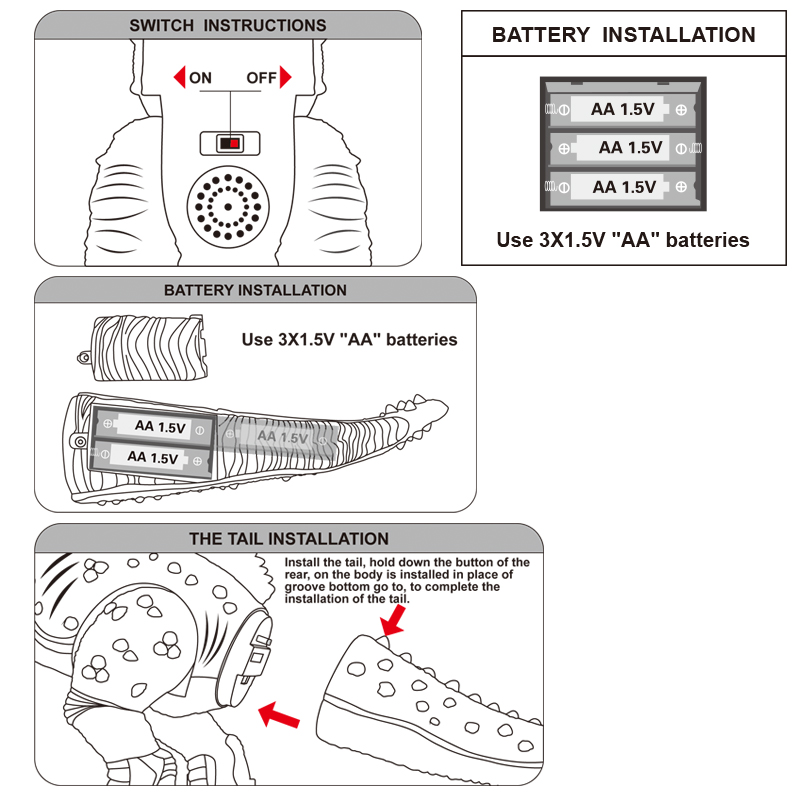 SWITCH INSTRUCTIONS

ON OFF

BATTERY INSTALLATION

AA 1.5V
AA 1.5V
AA 1.5V

Use 3X1.5V "AA" batteries

BATTERY INSTALLATION

Use 3X1.5V "AA" batteries

AA 1.5V
AA 1.5V
AA 1.5V

THE TAIL INSTALLATION

Install the tail, hold down the button of the rear, on the body is installed in place of groove bottom go to, to complete the installation of the tail.